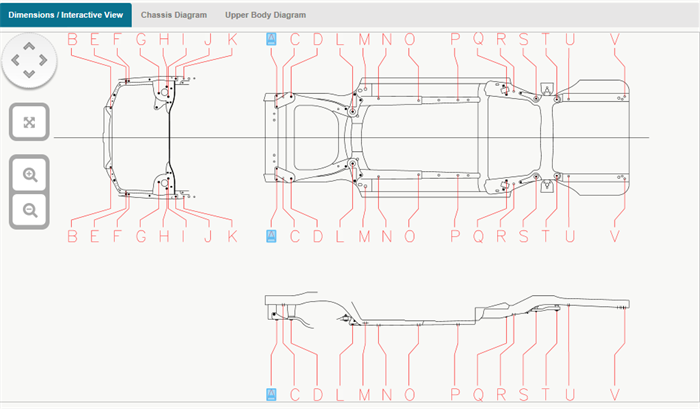 Dimensions / Interactive View Chassis Diagram Upper Body Diagram

B E F G H I J K A C D L M N O P Q R S T U V

B E F G H I J K A C D L M N O P Q R S T U V

A C D L M N O P Q R S T U V